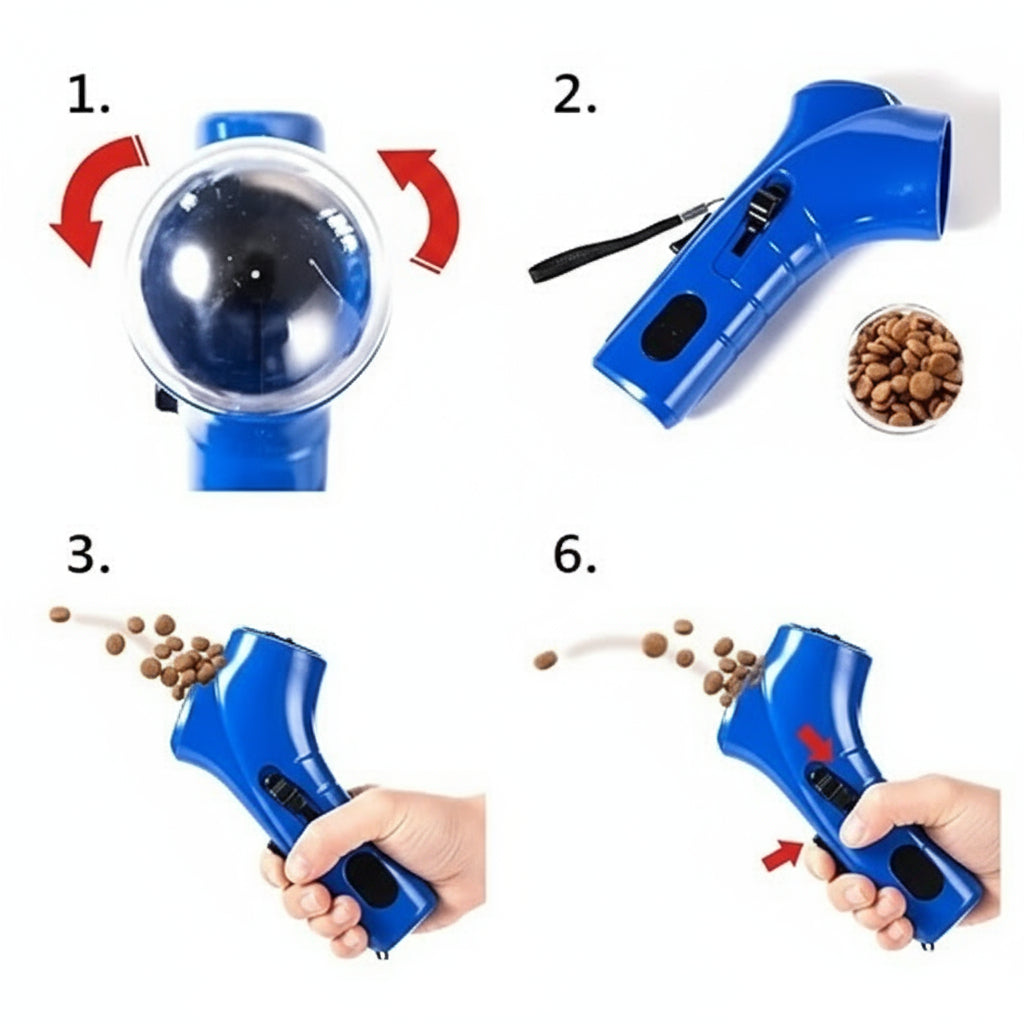 1.

2.

3.

6.